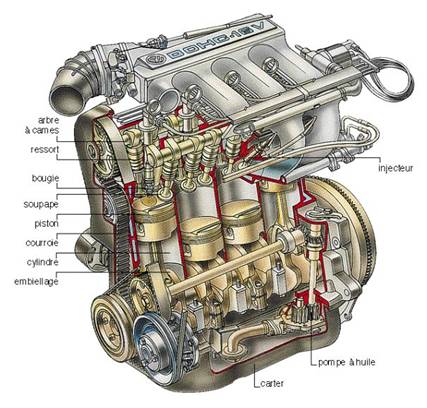 DOHC-16V

arbre à cames

ressort

bougie

soupape

piston

courroie

cylindre

embiellage

injecteur

pompe à huile

carter