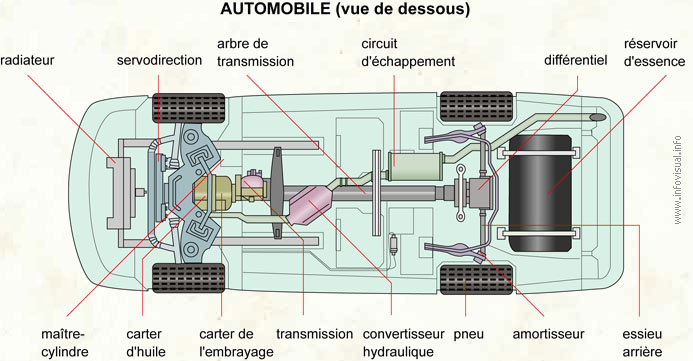 AUTOMOBILE (vue de dessous)

radiateur

servodirection

arbre de transmission

circuit d'échappement

différentiel

réservoir d'essence

www.infovisual.info

maître-cylindre

carter d'huile

carter de l'embrayage

transmission

convertisseur hydraulique

pneu

amortisseur

essieu arrière